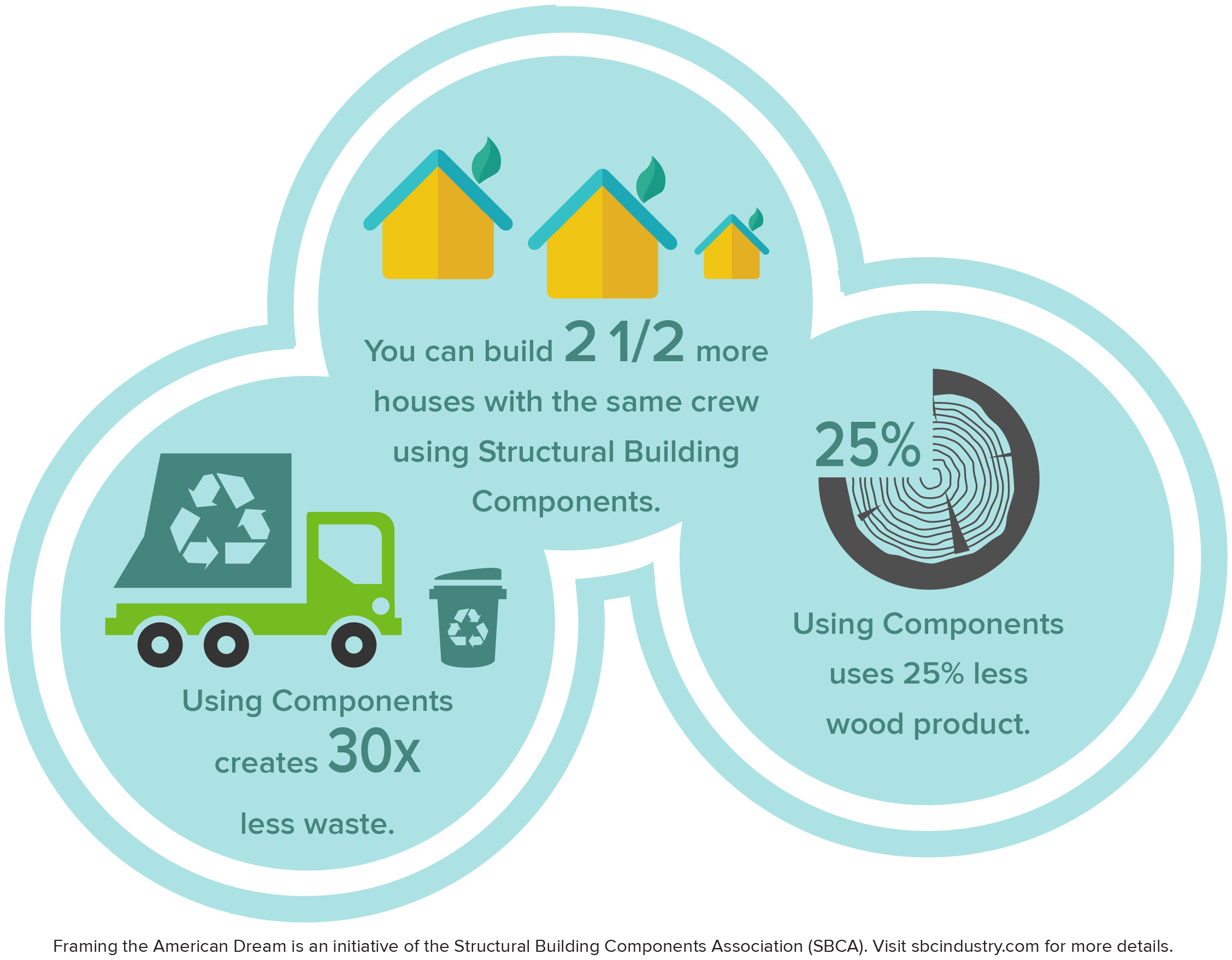 You can build 2 1/2 more houses with the same crew using Structural Building Components.

Using Components creates 30x less waste.

25%

Using Components uses 25% less wood product.

Framing the American Dream is an initiative of the Structural Building Components Association (SBCA). Visit sbcindustry.com for more details.