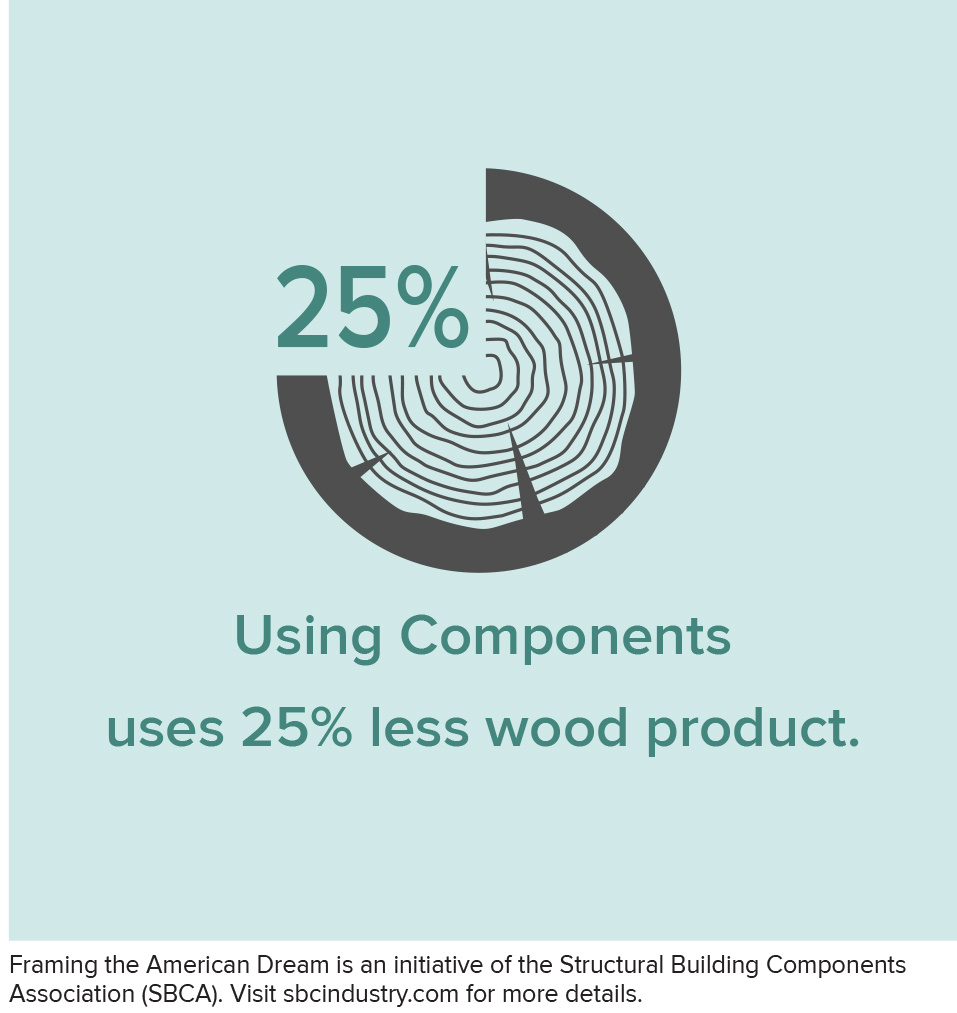 25%

Using Components uses 25% less wood product.

Framing the American Dream is an initiative of the Structural Building Components Association (SBCA). Visit sbcindustry.com for more details.