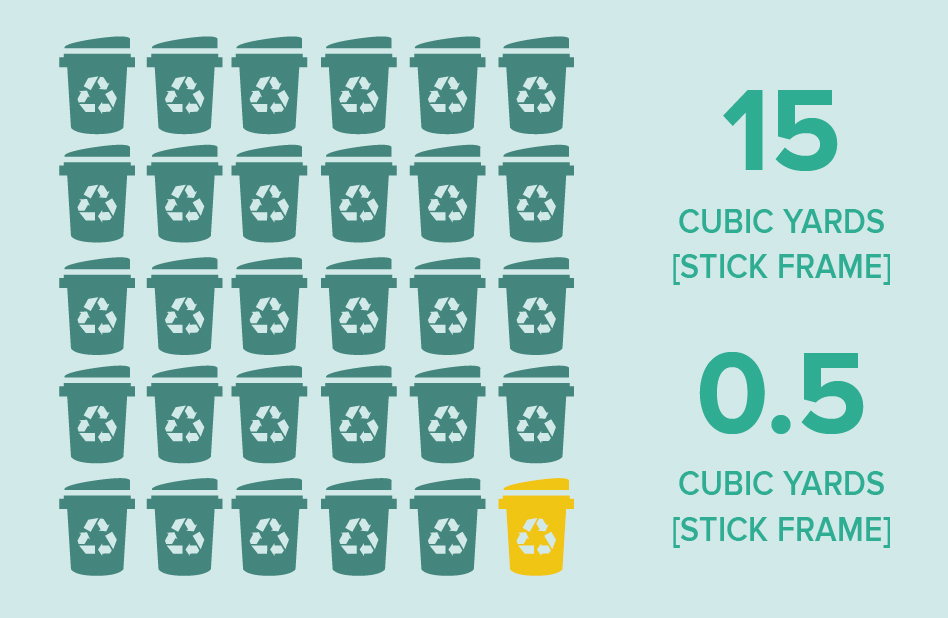 15

CUBIC YARDS
[STICK FRAME]

0.5

CUBIC YARDS
[STICK FRAME]