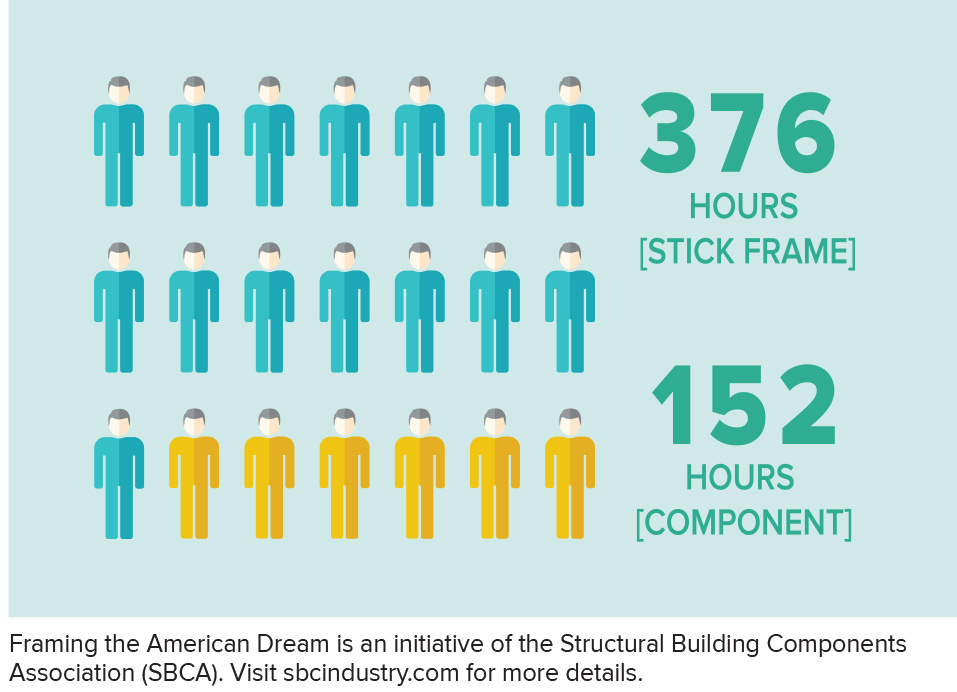 376
HOURS
[STICK FRAME]

152
HOURS
[COMPONENT]

Framing the American Dream is an initiative of the Structural Building Components Association (SBCA). Visit sbcindustry.com for more details.