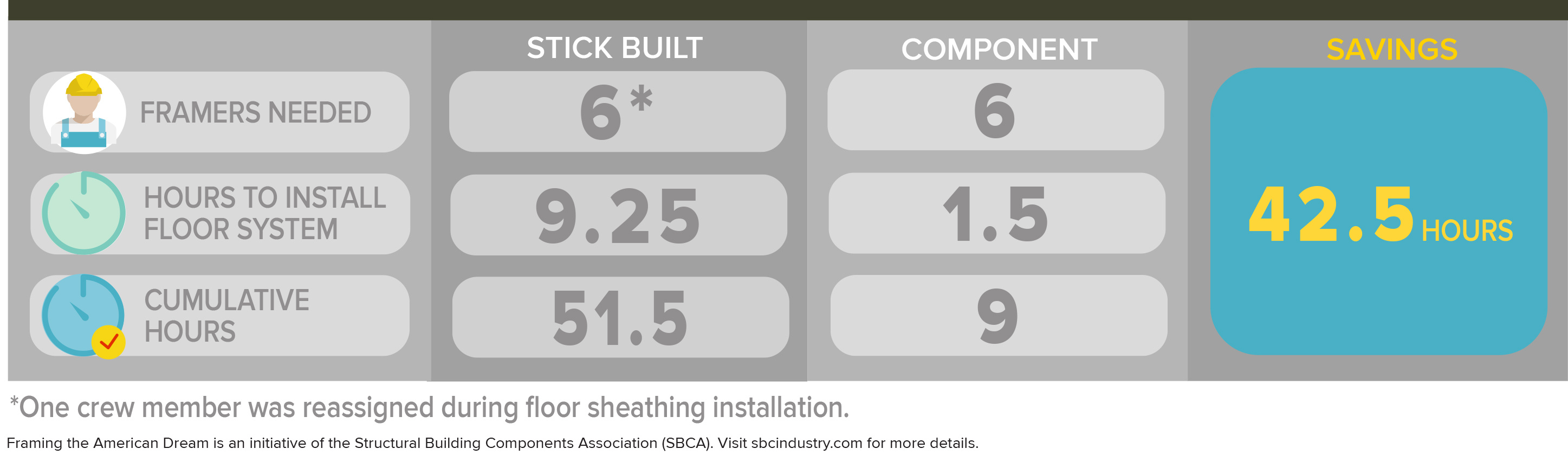 |  | STICK BUILT | COMPONENT | SAVINGS |
|---|---|---|---|
| FRAMERS NEEDED | 6* | 6 | 42.5 HOURS |
| HOURS TO INSTALL FLOOR SYSTEM | 9.25 | 1.5 | |
| CUMULATIVE HOURS | 51.5 | 9 | |

*One crew member was reassigned during floor sheathing installation.

Framing the American Dream is an initiative of the Structural Building Components Association (SBCA). Visit sbcindustry.com for more details.