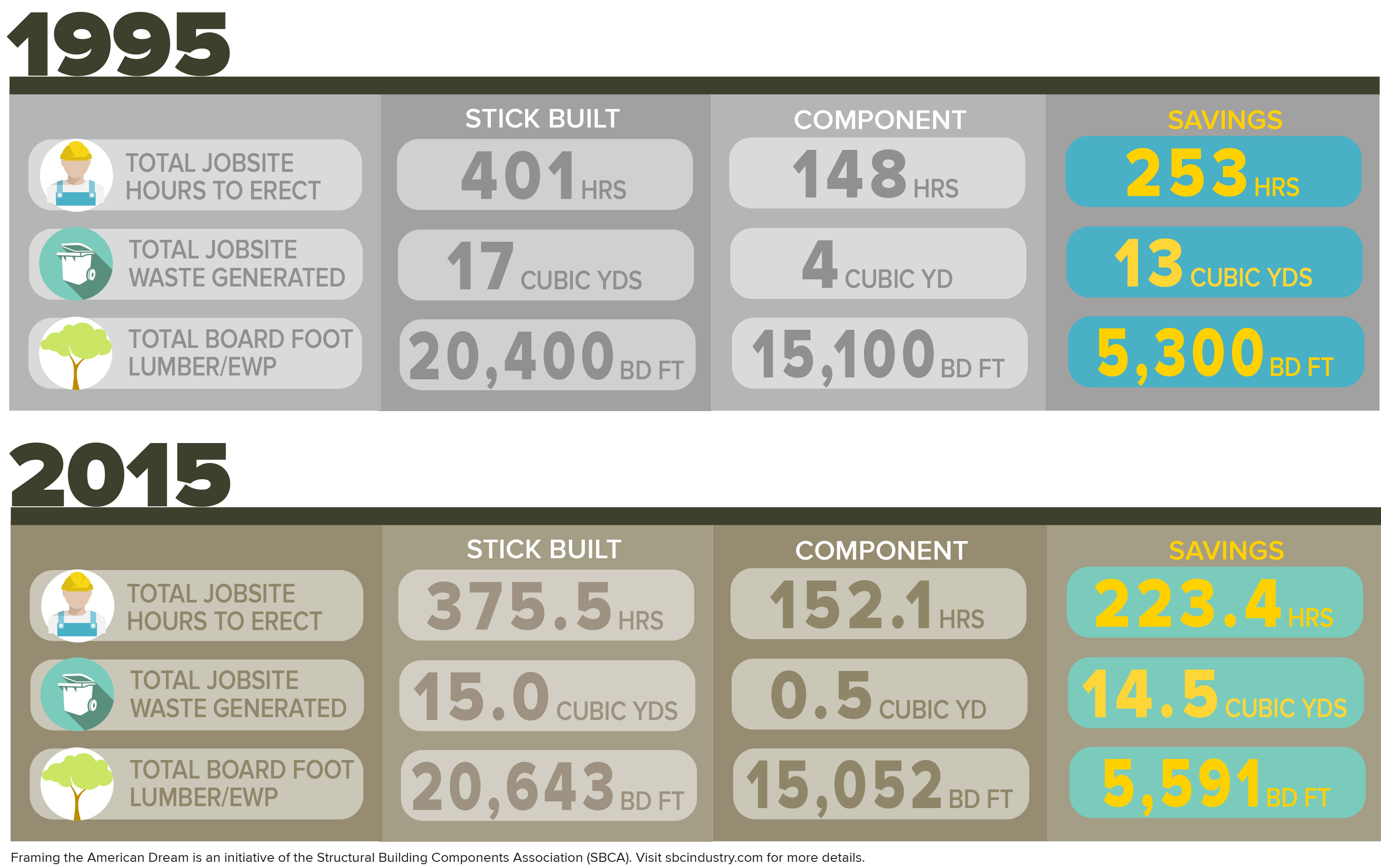 1995

| | STICK BUILT | COMPONENT | SAVINGS |
|---|---|---|---|
| TOTAL JOBSITE HOURS TO ERECT | 401 HRS | 148 HRS | 253 HRS |
| TOTAL JOBSITE WASTE GENERATED | 17 CUBIC YDS | 4 CUBIC YD | 13 CUBIC YDS |
| TOTAL BOARD FOOT LUMBER/EWP | 20,400 BD FT | 15,100 BD FT | 5,300 BD FT |

2015

| | STICK BUILT | COMPONENT | SAVINGS |
|---|---|---|---|
| TOTAL JOBSITE HOURS TO ERECT | 375.5 HRS | 152.1 HRS | 223.4 HRS |
| TOTAL JOBSITE WASTE GENERATED | 15.0 CUBIC YDS | 0.5 CUBIC YD | 14.5 CUBIC YDS |
| TOTAL BOARD FOOT LUMBER/EWP | 20,643 BD FT | 15,052 BD FT | 5,591 BD FT |

Framing the American Dream is an initiative of the Structural Building Components Association (SBCA). Visit sbcindustry.com for more details.