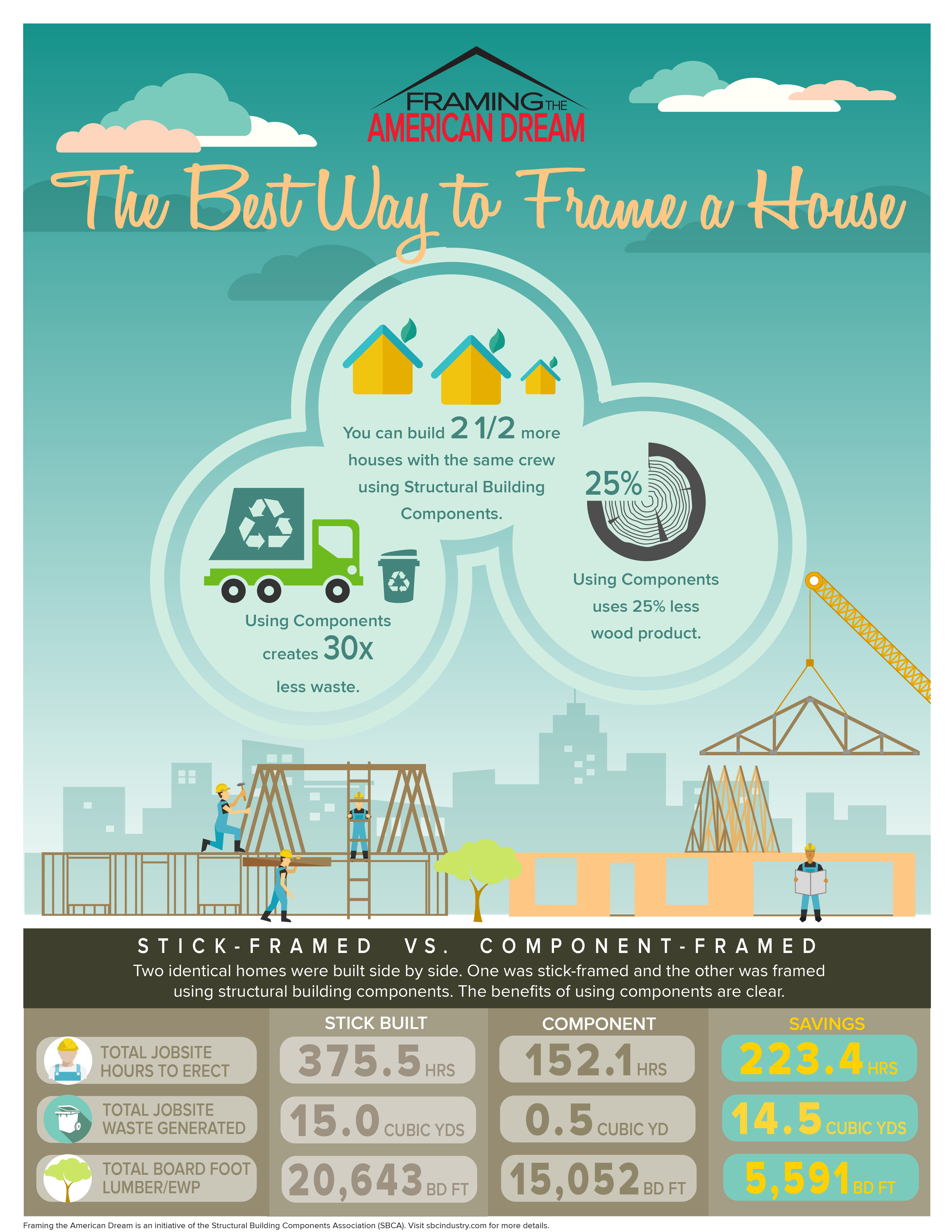 FRAMING THE AMERICAN DREAM

The Best Way to Frame a House

You can build 2 1/2 more houses with the same crew using Structural Building Components.

25%

Using Components uses 25% less wood product.

Using Components creates 30x less waste.

STICK-FRAMED VS. COMPONENT-FRAMED

Two identical homes were built side by side. One was stick-framed and the other was framed using structural building components. The benefits of using components are clear.

| | STICK BUILT | COMPONENT | SAVINGS |
|---|---|---|---|
| TOTAL JOBSITE HOURS TO ERECT | 375.5 HRS | 152.1 HRS | 223.4 HRS |
| TOTAL JOBSITE WASTE GENERATED | 15.0 CUBIC YDS | 0.5 CUBIC YD | 14.5 CUBIC YDS |
| TOTAL BOARD FOOT LUMBER/EWP | 20,643 BD FT | 15,052 BD FT | 5,591 BD FT |

Framing the American Dream is an initiative of the Structural Building Components Association (SBCA). Visit sbcindustry.com for more details.