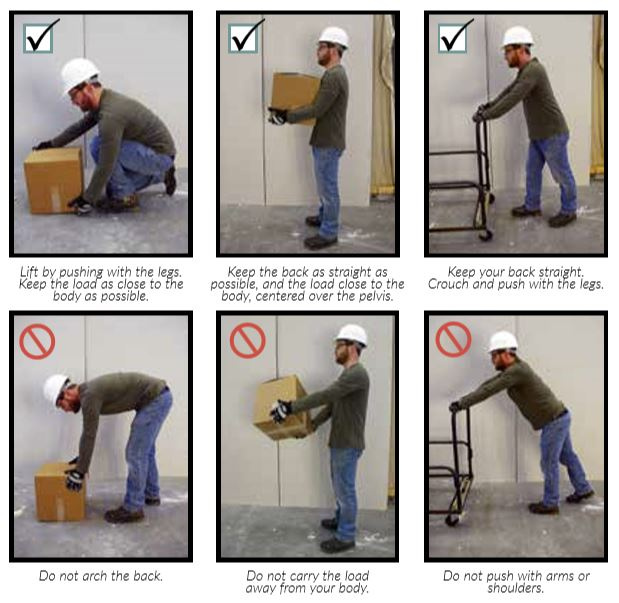 Lift by pushing with the legs. Keep the load as close to the body as possible.

Keep the back as straight as possible, and the load close to the body, centered over the pelvis.

Keep your back straight. Crouch and push with the legs.

Do not arch the back.

Do not carry the load away from your body.

Do not push with arms or shoulders.