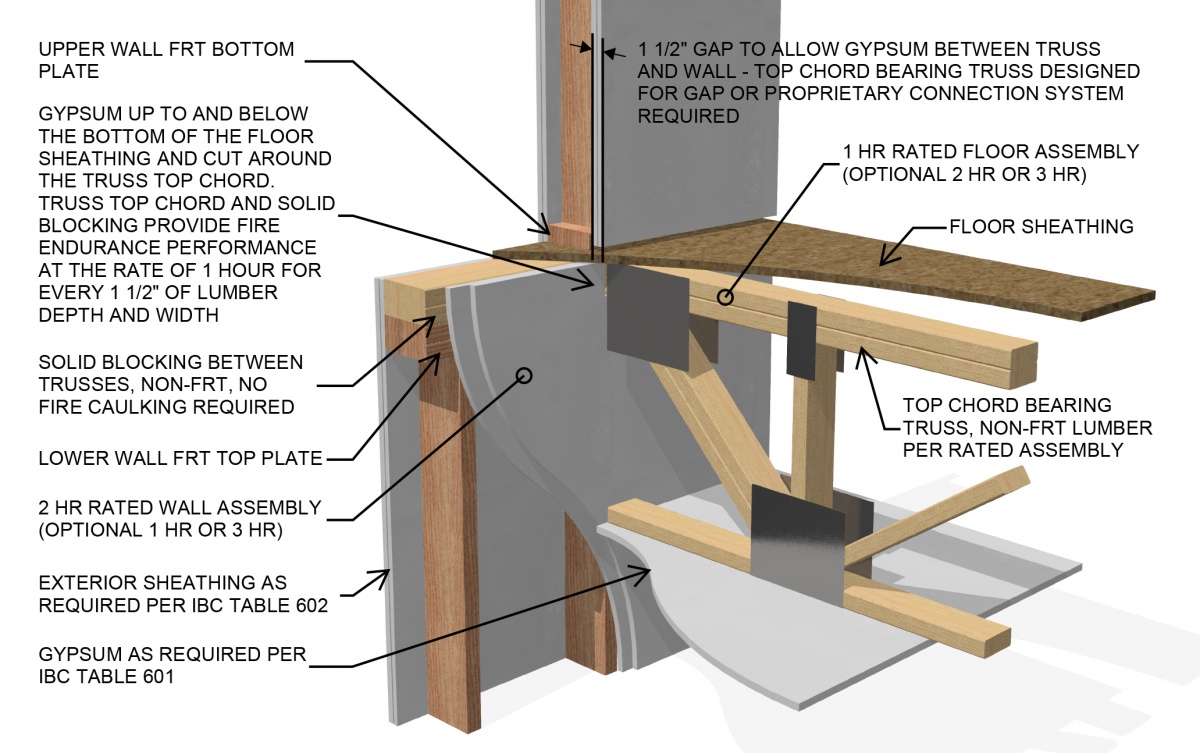 UPPER WALL FRT BOTTOM PLATE

GYPSUM UP TO AND BELOW THE BOTTOM OF THE FLOOR SHEATHING AND CUT AROUND THE TRUSS TOP CHORD. TRUSS TOP CHORD AND SOLID BLOCKING PROVIDE FIRE ENDURANCE PERFORMANCE AT THE RATE OF 1 HOUR FOR EVERY 1 1/2" OF LUMBER DEPTH AND WIDTH

SOLID BLOCKING BETWEEN TRUSSES, NON-FRT, NO FIRE CAULKING REQUIRED

LOWER WALL FRT TOP PLATE

2 HR RATED WALL ASSEMBLY (OPTIONAL 1 HR OR 3 HR)

EXTERIOR SHEATHING AS REQUIRED PER IBC TABLE 602

GYPSUM AS REQUIRED PER IBC TABLE 601

1 1/2" GAP TO ALLOW GYPSUM BETWEEN TRUSS AND WALL - TOP CHORD BEARING TRUSS DESIGNED FOR GAP OR PROPRIETARY CONNECTION SYSTEM REQUIRED

1 HR RATED FLOOR ASSEMBLY (OPTIONAL 2 HR OR 3 HR)

FLOOR SHEATHING

TOP CHORD BEARING TRUSS, NON-FRT LUMBER PER RATED ASSEMBLY